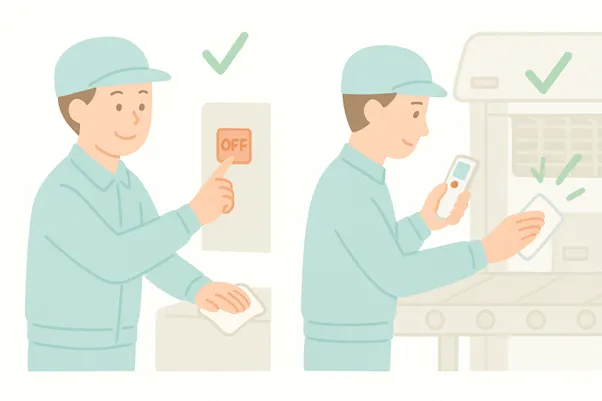 OFF